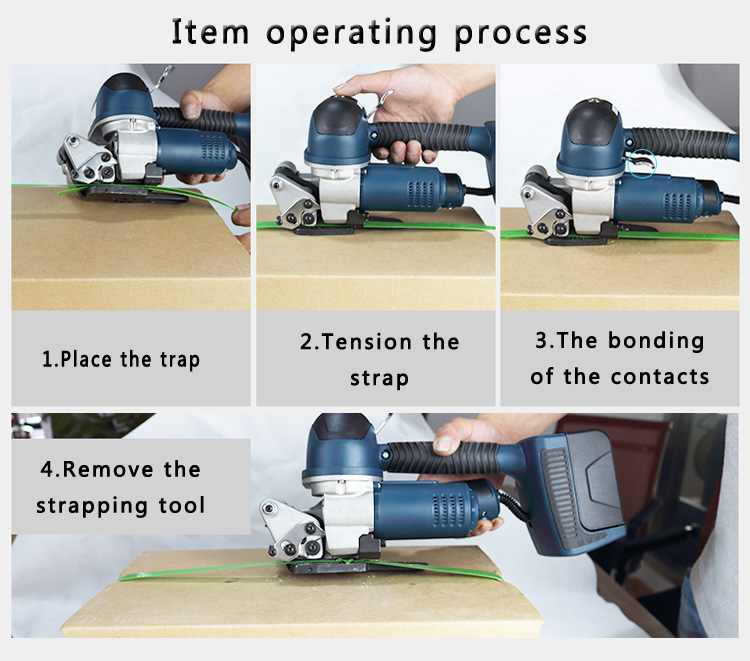 Item operating process

1.Place the trap

2.Tension the strap

3.The bonding of the contacts

4.Remove the strapping tool